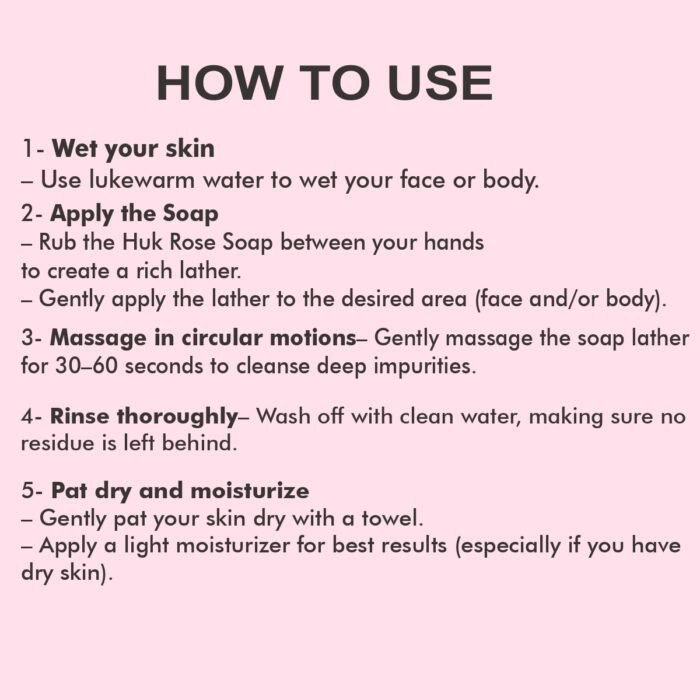 HOW TO USE

1- Wet your skin
– Use lukewarm water to wet your face or body.
2- Apply the Soap
– Rub the Huk Rose Soap between your hands to create a rich lather.
– Gently apply the lather to the desired area (face and/or body).
3- Massage in circular motions– Gently massage the soap lather for 30–60 seconds to cleanse deep impurities.

4- Rinse thoroughly– Wash off with clean water, making sure no residue is left behind.

5- Pat dry and moisturize
– Gently pat your skin dry with a towel.
– Apply a light moisturizer for best results (especially if you have dry skin).