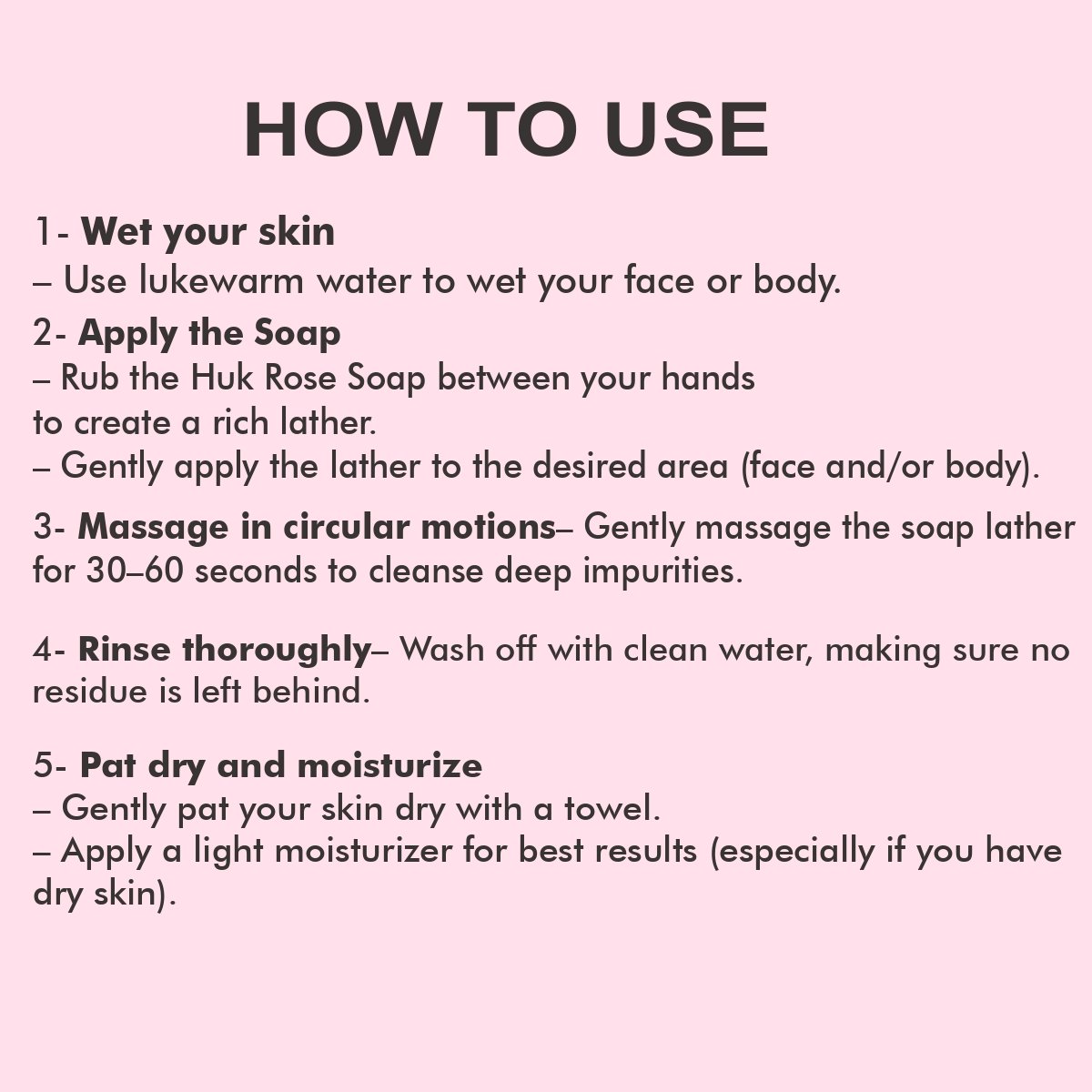 HOW TO USE

1- Wet your skin
– Use lukewarm water to wet your face or body.

2- Apply the Soap
– Rub the Huk Rose Soap between your hands to create a rich lather.
– Gently apply the lather to the desired area (face and/or body).

3- Massage in circular motions– Gently massage the soap lather for 30–60 seconds to cleanse deep impurities.

4- Rinse thoroughly– Wash off with clean water, making sure no residue is left behind.

5- Pat dry and moisturize
– Gently pat your skin dry with a towel.
– Apply a light moisturizer for best results (especially if you have dry skin).